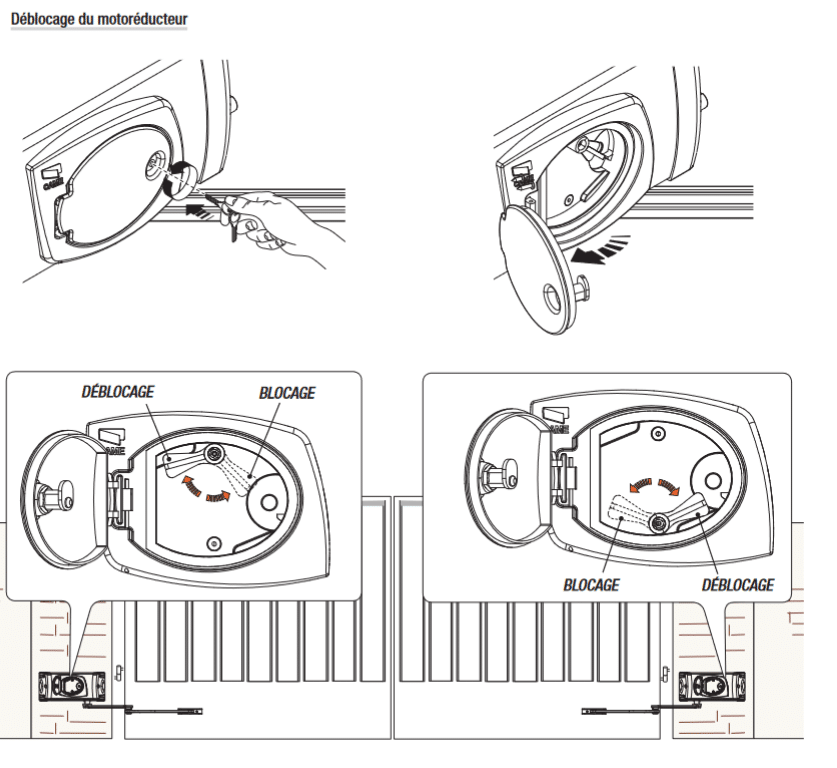 Déblocage du motoréducteur

CAME

DÉBLOCAGE

BLOCAGE

CAME

BLOCAGE

DÉBLOCAGE