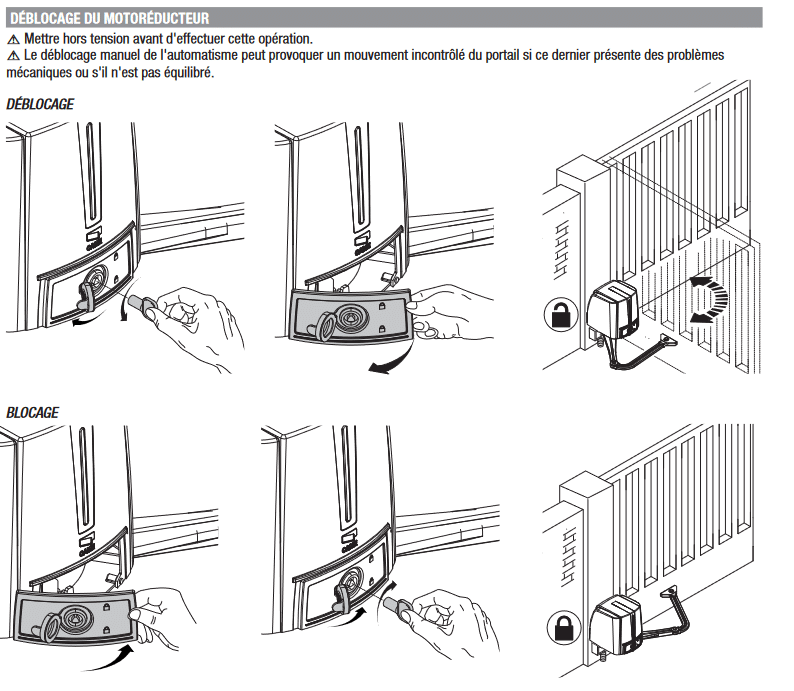 DÉBLOCAGE DU MOTORÉDUCTEUR

⚠ Mettre hors tension avant d'effectuer cette opération.
⚠ Le déblocage manuel de l'automatisme peut provoquer un mouvement incontrôlé du portail si ce dernier présente des problèmes mécaniques ou s'il n'est pas équilibré.

DÉBLOCAGE

BLOCAGE