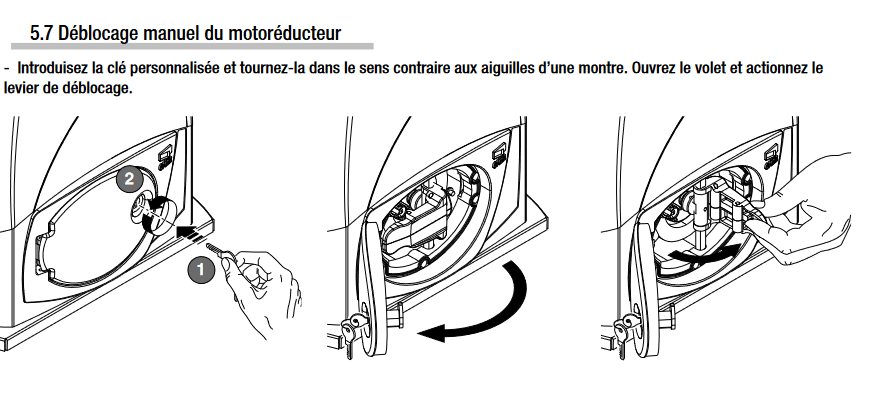 5.7 Déblocage manuel du motoréducteur

- Introduisez la clé personnalisée et tournez-la dans le sens contraire aux aiguilles d'une montre. Ouvrez le volet et actionnez le levier de déblocage.

2

1