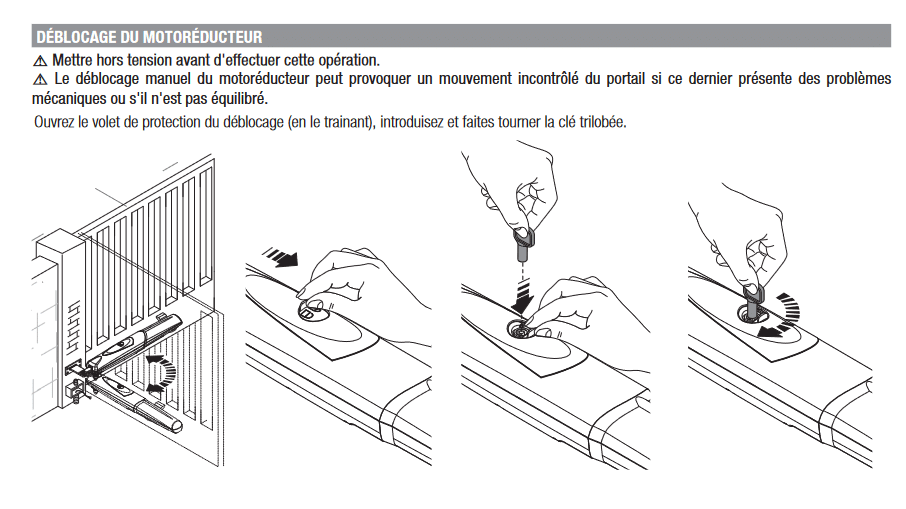 DÉBLOCAGE DU MOTORÉDUCTEUR

⚠ Mettre hors tension avant d'effectuer cette opération.

⚠ Le déblocage manuel du motoréducteur peut provoquer un mouvement incontrôlé du portail si ce dernier présente des problèmes mécaniques ou s'il n'est pas équilibré.

Ouvrez le volet de protection du déblocage (en le trainant), introduisez et faites tourner la clé trilobée.