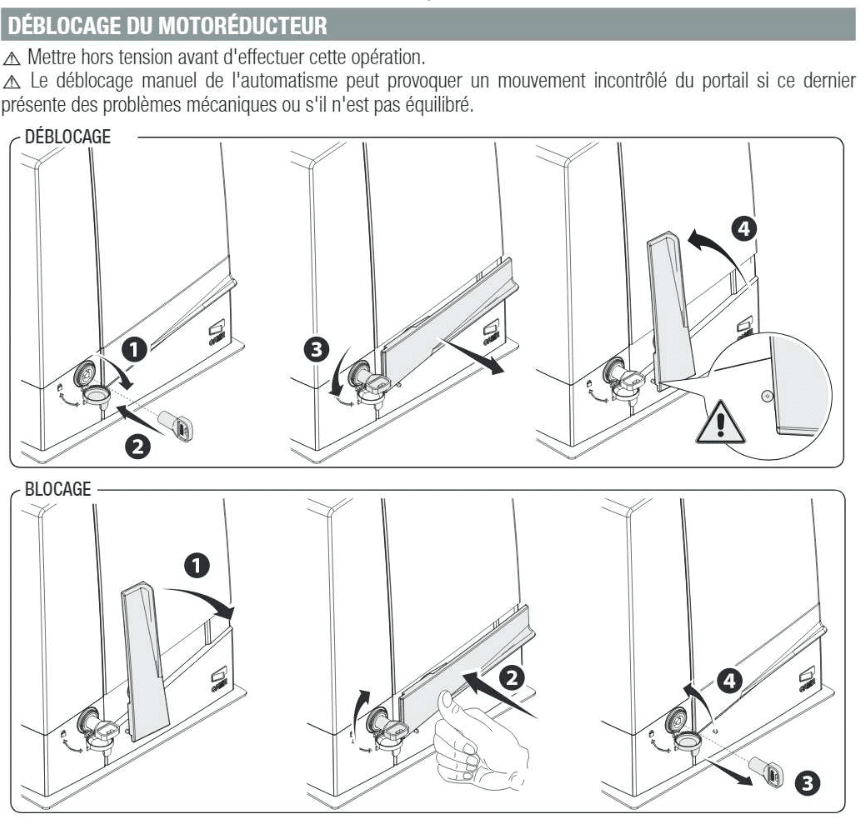 DÉBLOCAGE DU MOTORÉDUCTEUR

⚠ Mettre hors tension avant d'effectuer cette opération.

⚠ Le déblocage manuel de l'automatisme peut provoquer un mouvement incontrôlé du portail si ce dernier présente des problèmes mécaniques ou s'il n'est pas équilibré.

DÉBLOCAGE

1

2

3

4

BLOCAGE

1

2

4

3