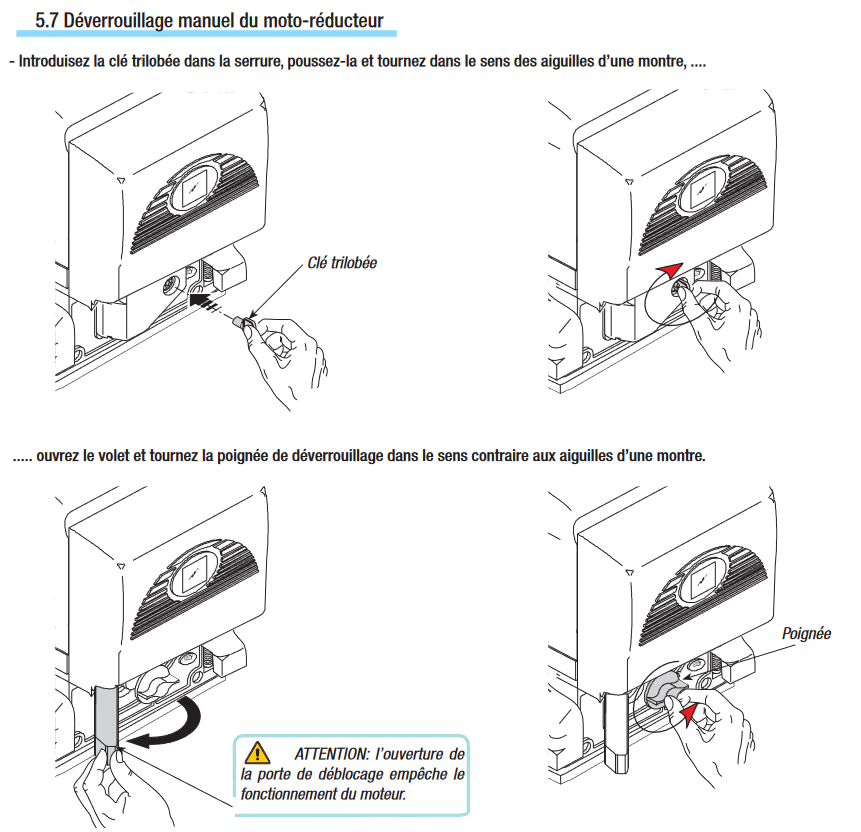 5.7 Déverrouillage manuel du moto-réducteur

- Introduisez la clé trilobée dans la serrure, poussez-la et tournez dans le sens des aiguilles d'une montre, ....

Clé trilobée

..... ouvrez le volet et tournez la poignée de déverrouillage dans le sens contraire aux aiguilles d'une montre.

ATTENTION: l'ouverture de la porte de déblocage empêche le fonctionnement du moteur.

Poignée